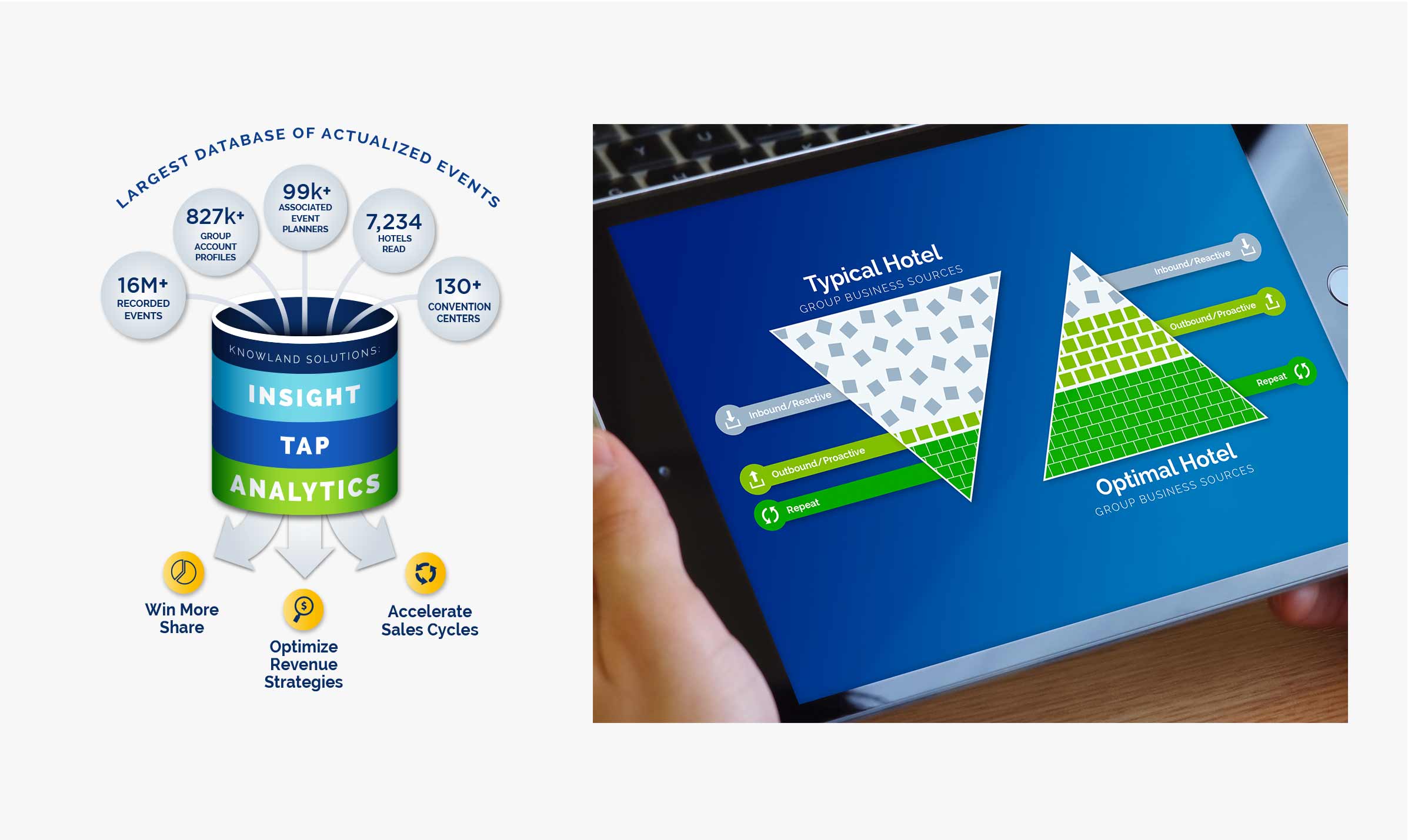 LARGEST DATABASE OF ACTUALIZED EVENTS

16M+
RECORDED EVENTS

827k+
GROUP ACCOUNT PROFILES

99k+
ASSOCIATED EVENT PLANNERS

7,234
HOTELS READ

130+
CONVENTION CENTERS

KNOWLAND SOLUTIONS:
INSIGHT
TAP
ANALYTICS

Win More Share

Optimize Revenue Strategies

Accelerate Sales Cycles

Typical Hotel
GROUP BUSINESS SOURCES

Inbound/Reactive
Outbound/Proactive
Repeat

Inbound/Reactive
Outbound/Proactive
Repeat

Optimal Hotel
GROUP BUSINESS SOURCES